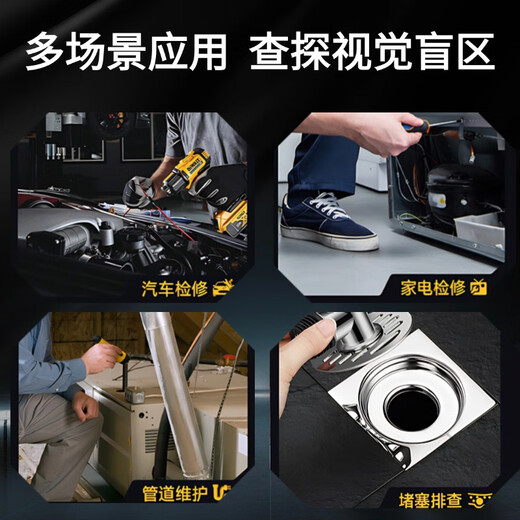 多场景应用 查探视觉盲区

汽车检修

家电检修

管道维护

堵塞排查