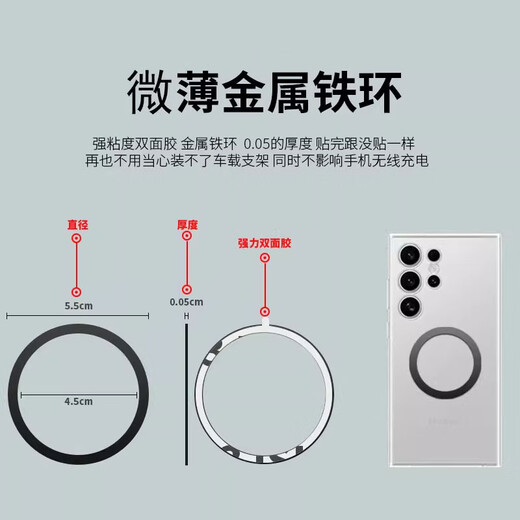 微薄金属铁环

强粘度双面胶 金属铁环 0.05的厚度 贴完跟没贴一样
再也不用当心装不了车载支架 同时不影响手机无线充电

直径

5.5cm

4.5cm

厚度

0.05cm

H

强力双面胶