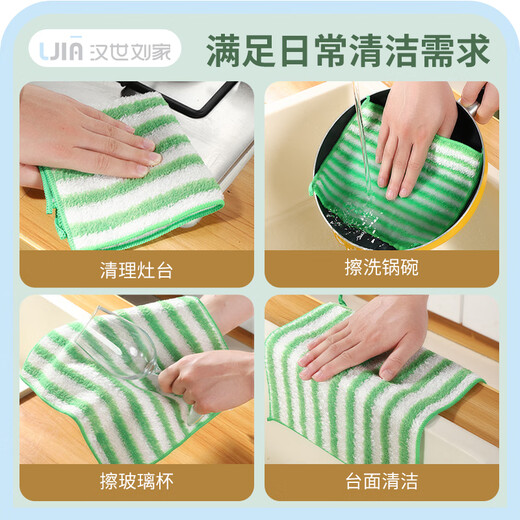 LJIA 汉世刘家

满足日常清洁需求

清理灶台

擦洗锅碗

擦玻璃杯

台面清洁