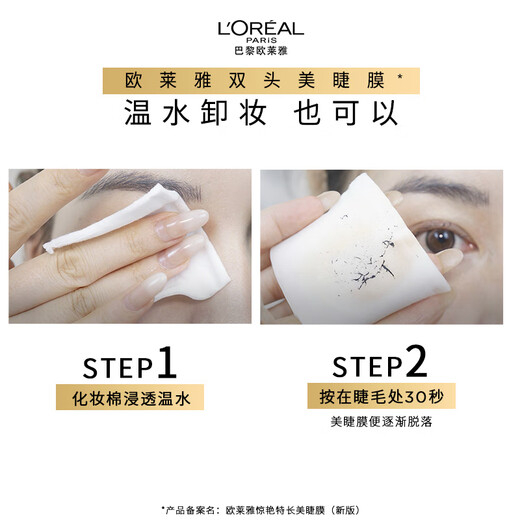 L'ORÉAL
PARIS
巴黎欧莱雅

欧莱雅双头美睫膜*
温水卸妆 也可以

STEP1
化妆棉浸透温水

STEP2
按在睫毛处30秒
美睫膜便逐渐脱落

*产品备案名：欧莱雅惊艳特长美睫膜（新版）