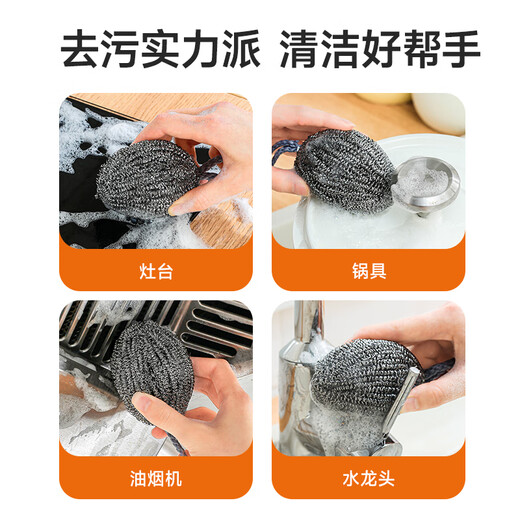 去污实力派 清洁好帮手

灶台

锅具

油烟机

水龙头