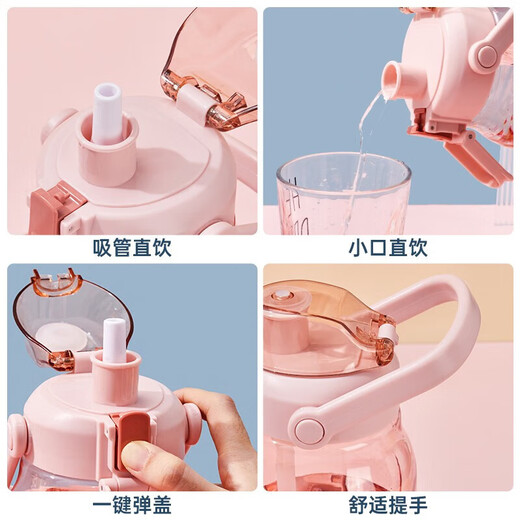 吸管直饮

小口直饮

一键弹盖

舒适提手