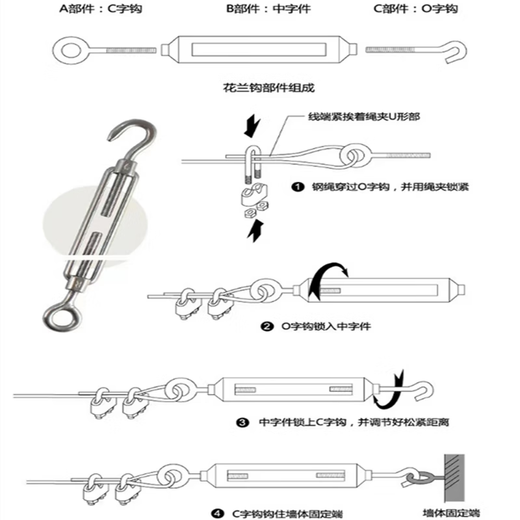 A部件：C字钩　B部件：中字件　C部件：O字钩

花兰钩部件组成

线端紧挨着绳夹U形部

❶ 钢绳穿过O字钩，并用绳夹锁紧

❷ O字钩锁入中字件

❸ 中字件锁上C字钩，并调节好松紧距离

❹ C字钩钩住墙体固定端

墙体固定端