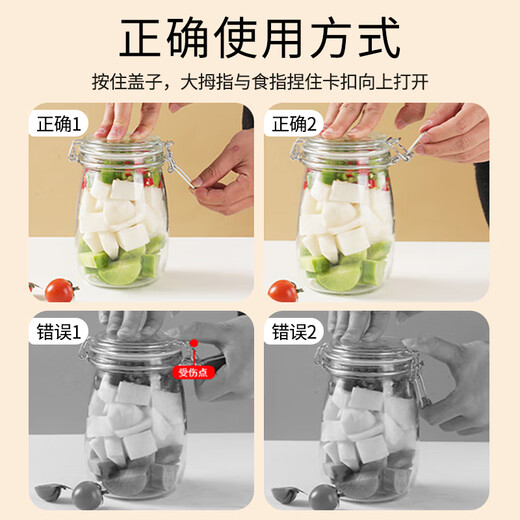 正确使用方式

按住盖子，大拇指与食指捏住卡扣向上打开

正确1

正确2

错误1

受伤点

错误2