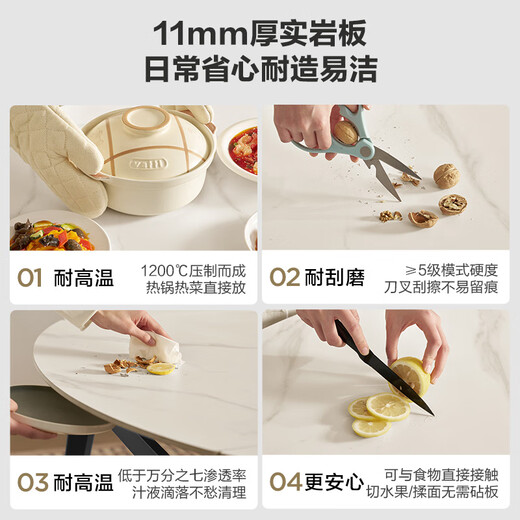 11mm厚实岩板
日常省心耐造易洁

01 耐高温
1200℃压制而成
热锅热菜直接放

02 耐刮磨
≥5级模式硬度
刀叉刮擦不易留痕

03 耐高温
低于万分之七渗透率
汁液滴落不愁清理

04 更安心
可与食物直接接触
切水果/揉面无需砧板