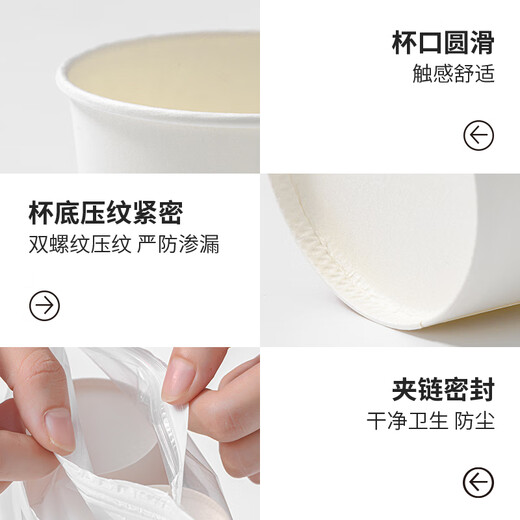 杯口圆滑
触感舒适

杯底压纹紧密
双螺纹压纹 严防渗漏

夹链密封
干净卫生 防尘