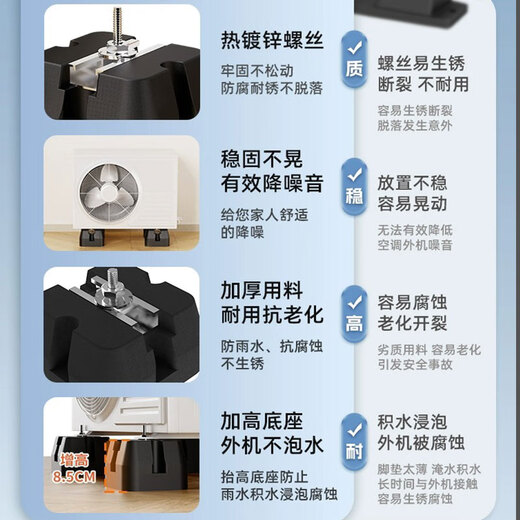 热镀锌螺丝

牢固不松动
防腐耐锈不脱落

质

螺丝易生锈
断裂 不耐用

容易生锈断裂
脱落发生意外

稳固不晃
有效降噪音

给您家人舒适
的降噪

稳

放置不稳
容易晃动

无法有效降低
空调外机噪音

加厚用料
耐用抗老化

防雨水、抗腐蚀
不生锈

高

容易腐蚀
老化开裂

劣质用料 容易老化
引发安全事故

增高
8.5CM

加高底座
外机不泡水

抬高底座防止
雨水积水浸泡腐蚀

耐

积水浸泡
外机被腐蚀

脚垫太薄 淹水积水
长时间与外机接触
容易生锈腐蚀