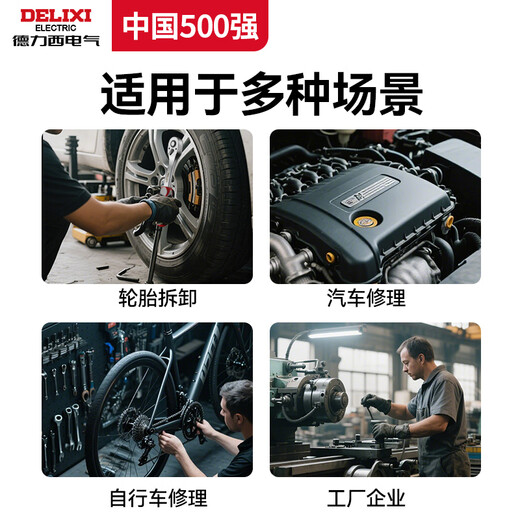 DELIXI
ELECTRIC
德力西电气

中国500强

适用于多种场景

轮胎拆卸

汽车修理

自行车修理

工厂企业