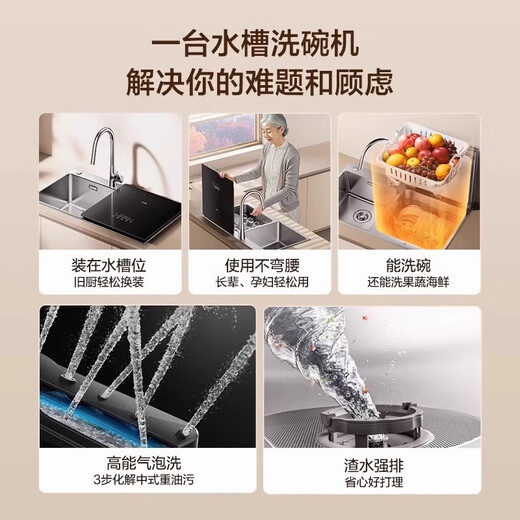 一台水槽洗碗机
解决你的难题和顾虑

装在水槽位
旧厨轻松换装

使用不弯腰
长辈、孕妇轻松用

能洗碗
还能洗果蔬海鲜

高能气泡洗
3步化解中式重油污

渣水强排
省心好打理