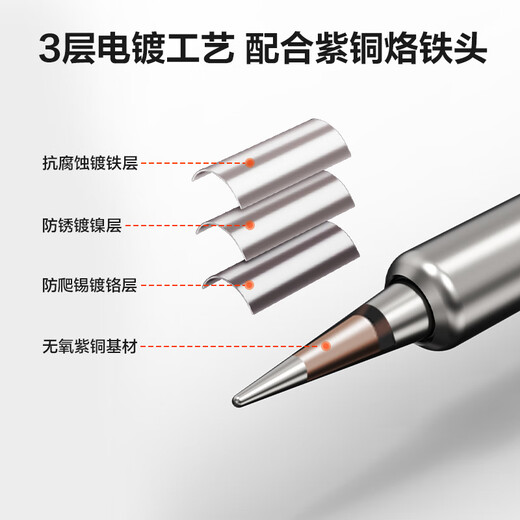 3层电镀工艺 配合紫铜烙铁头

抗腐蚀镀铁层

防锈镀镍层

防爬锡镀铬层

无氧紫铜基材