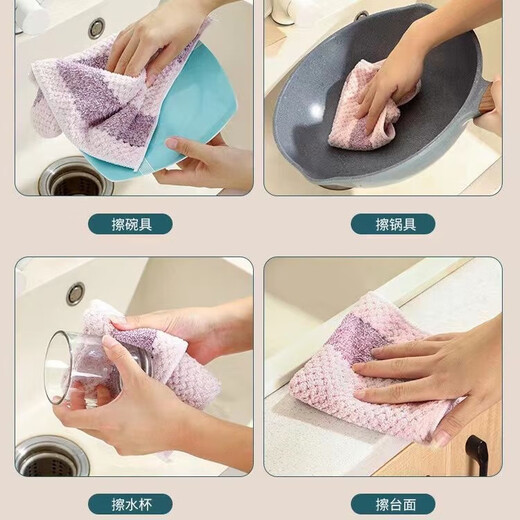 擦碗具

擦锅具

擦水杯

擦台面