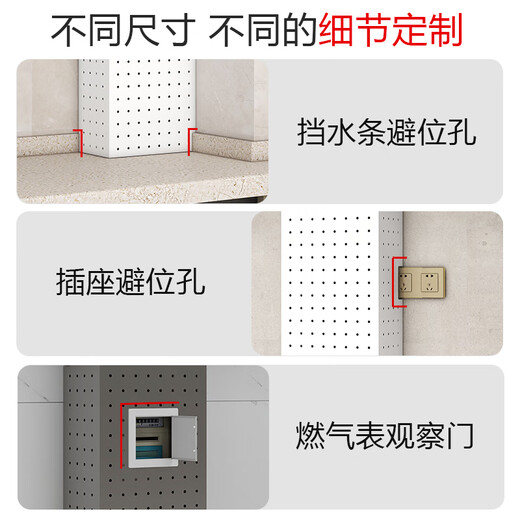 不同尺寸 不同的细节定制

挡水条避位孔

插座避位孔

燃气表观察门