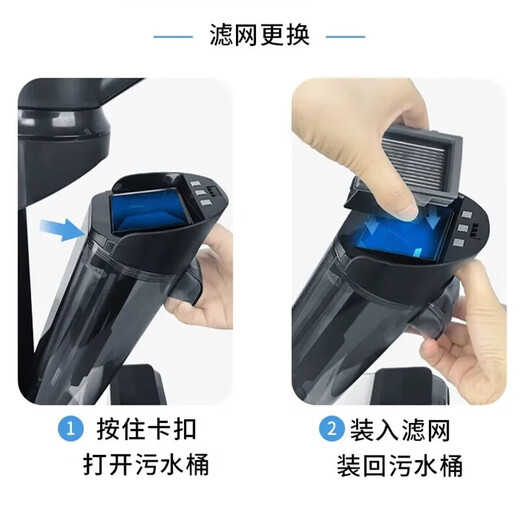 滤网更换

1 按住卡扣
打开污水桶

2 装入滤网
装回污水桶