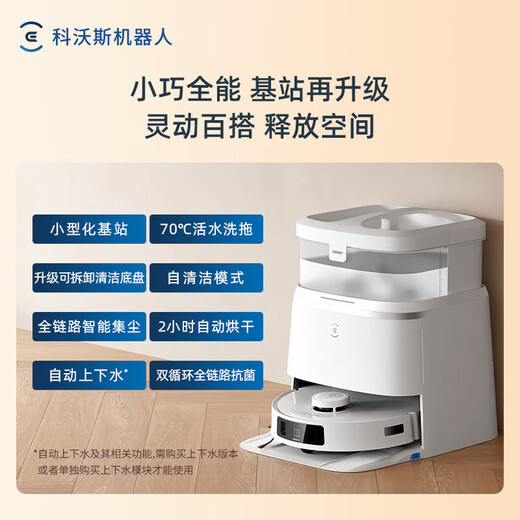 科沃斯机器人

小巧全能 基站再升级
灵动百搭 释放空间

小型化基站
70℃活水洗拖
升级可拆卸清洁底盘
自清洁模式
全链路智能集尘
2小时自动烘干
自动上下水*
双循环全链路抗菌

*自动上下水及其相关功能,需购买上下水版本或者单独购买上下水模块才能使用