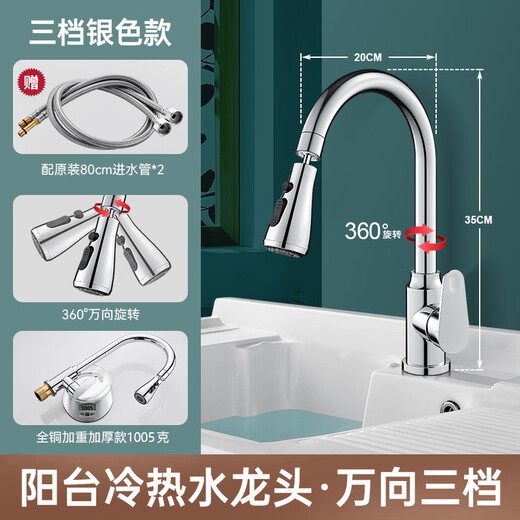 三档银色款

赠

配原装80cm进水管*2

360°万向旋转

1005

全铜加重加厚款1005克

20CM

35CM

360°旋转

阳台冷热水龙头·万向三档