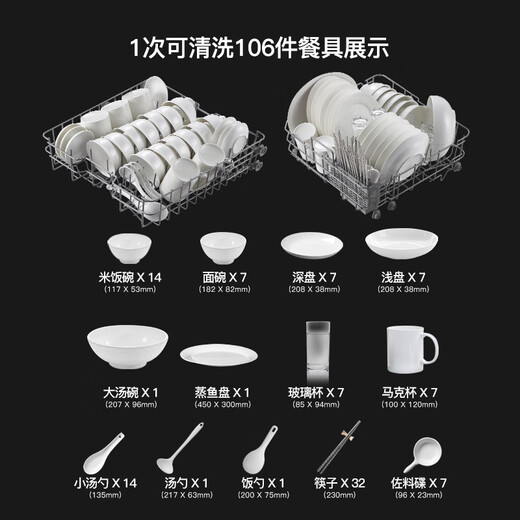 1次可清洗106件餐具展示

米饭碗 X 14
(117 X 53mm)

面碗 X 7
(182 X 82mm)

深盘 X 7
(208 X 38mm)

浅盘 X 7
(208 X 38mm)

大汤碗 X 1
(207 X 96mm)

蒸鱼盘 X 1
(450 X 300mm)

玻璃杯 X 7
(85 X 94mm)

马克杯 X 7
(100 X 120mm)

小汤勺 X 14
(135mm)

汤勺 X 1
(217 X 63mm)

饭勺 X 1
(200 X 75mm)

筷子 X 32
(230mm)

佐料碟 X 7
(96 X 23mm)