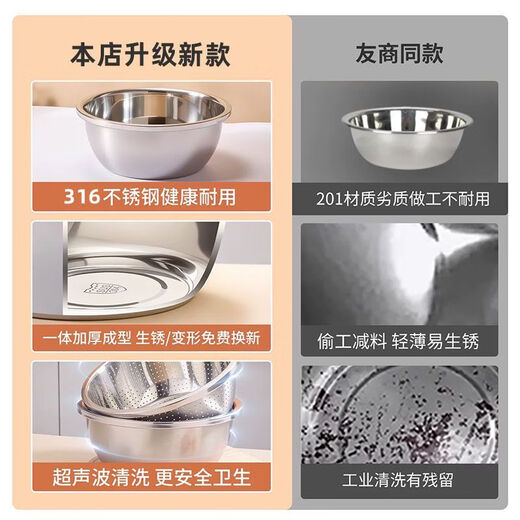 本店升级新款

316不锈钢健康耐用

一体加厚成型 生锈/变形免费换新

超声波清洗 更安全卫生

友商同款

201材质劣质做工不耐用

偷工减料 轻薄易生锈

工业清洗有残留