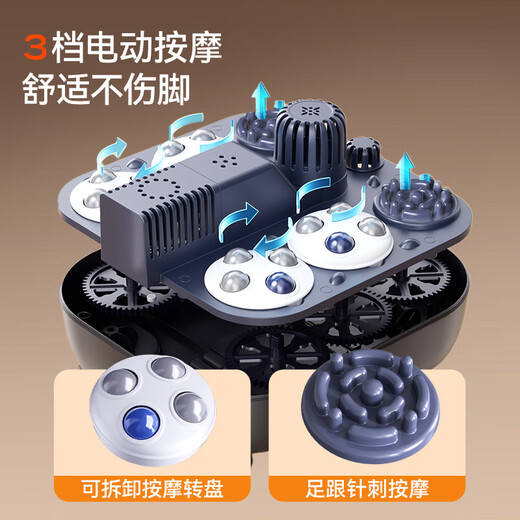 3档电动按摩
舒适不伤脚

可拆卸按摩转盘

足跟针刺按摩