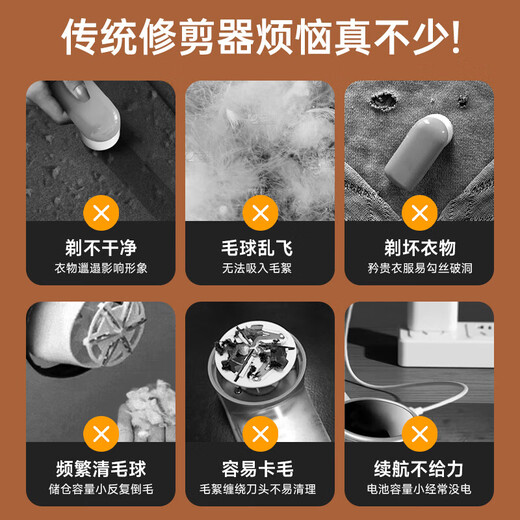 传统修剪器烦恼真不少!

剃不干净
衣物邋遢影响形象

毛球乱飞
无法吸入毛絮

剃坏衣物
矜贵衣服易勾丝破洞

频繁清毛球
储仓容量小反复倒毛

容易卡毛
毛絮缠绕刀头不易清理

续航不给力
电池容量小经常没电