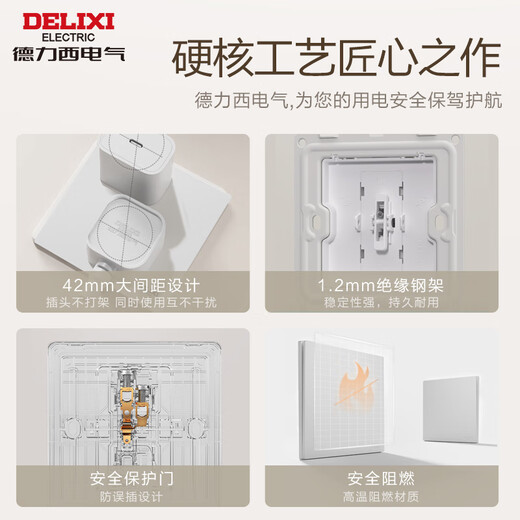 DELIXI
ELECTRIC
德力西电气

硬核工艺匠心之作

德力西电气,为您的用电安全保驾护航

42mm大间距设计
插头不打架 同时使用互不干扰

1.2mm绝缘钢架
稳定性强,持久耐用

安全保护门
防误插设计

安全阻燃
高温阻燃材质