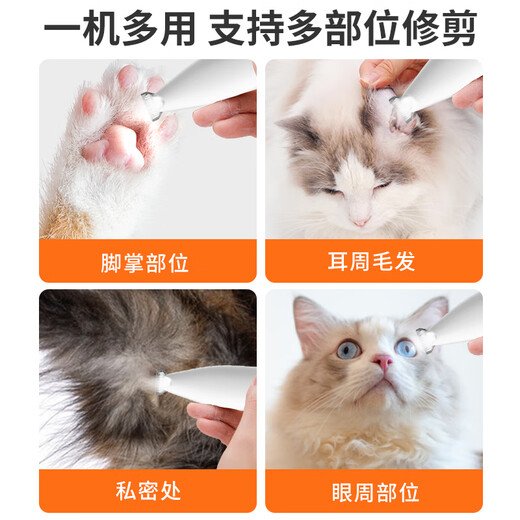 一机多用 支持多部位修剪

脚掌部位

耳周毛发

私密处

眼周部位