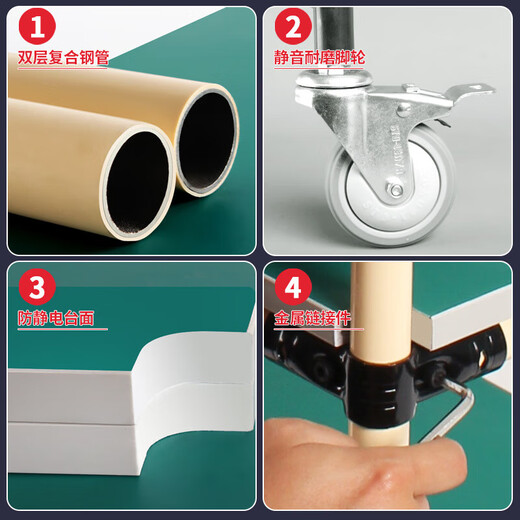 1
双层复合钢管

2
静音耐磨脚轮

3
防静电台面

4
金属链接件