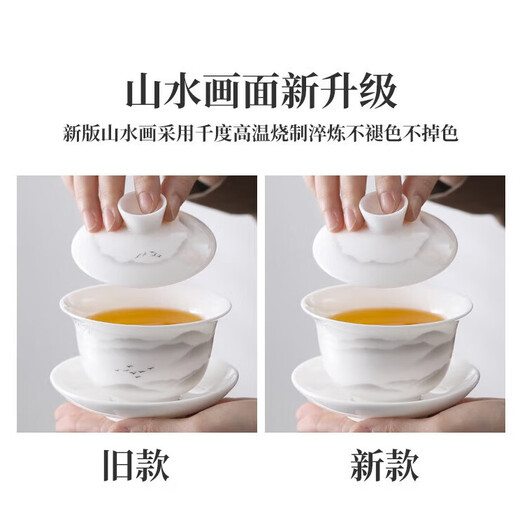 山水画面新升级

新版山水画采用千度高温烧制淬炼不褪色不掉色

旧款

新款