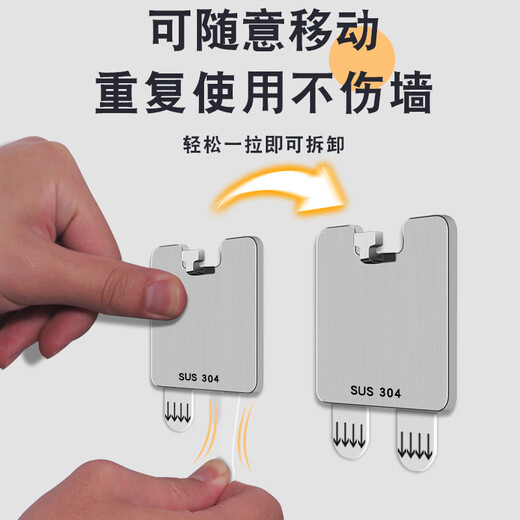 可随意移动
重复使用不伤墙

轻松一拉即可拆卸

SUS 304

SUS 304