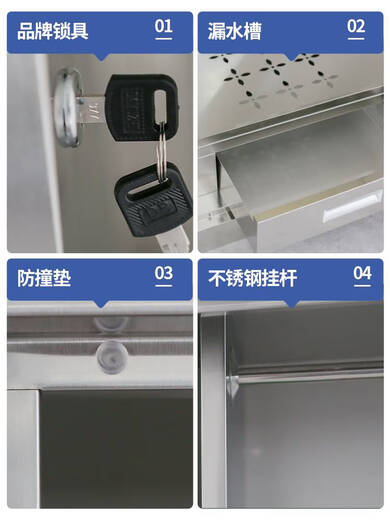 品牌锁具 01

漏水槽 02

防撞垫 03

不锈钢挂杆 04