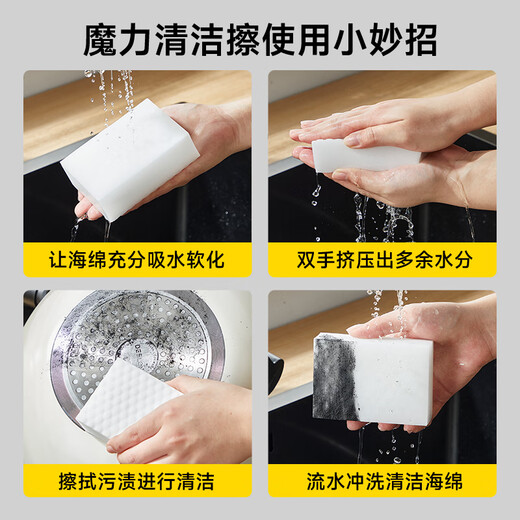 魔力清洁擦使用小妙招

让海绵充分吸水软化

双手挤压出多余水分

擦拭污渍进行清洁

流水冲洗清洁海绵