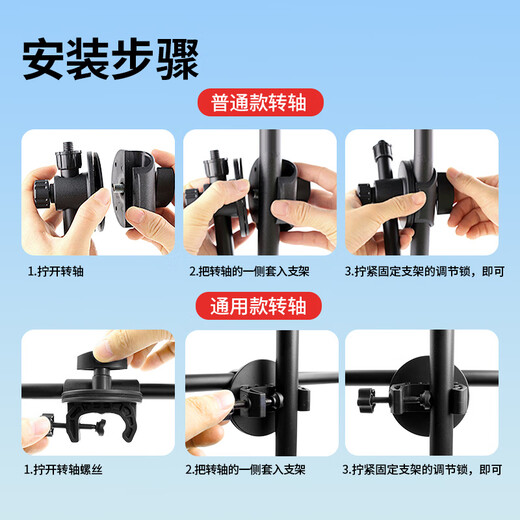 安装步骤

普通款转轴

1.拧开转轴

2.把转轴的一侧套入支架

3.拧紧固定支架的调节锁，即可

通用款转轴

1.拧开转轴螺丝

2.把转轴的一侧套入支架

3.拧紧固定支架的调节锁，即可