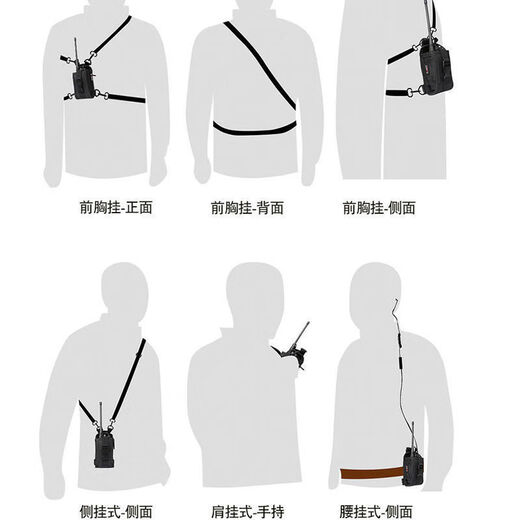 前胸挂-正面

前胸挂-背面

前胸挂-侧面

侧挂式-侧面

肩挂式-手持

腰挂式-侧面