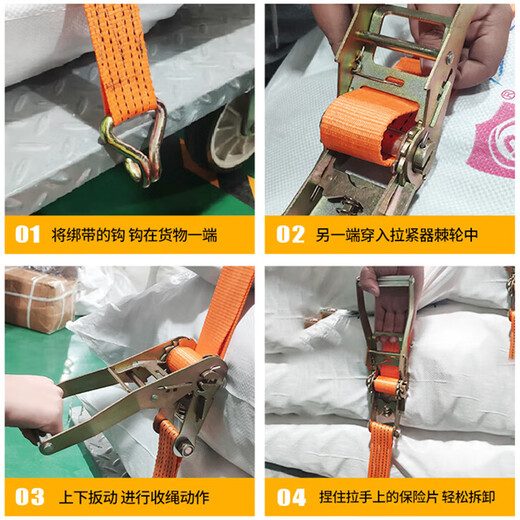 01 将绑带的钩 钩在货物一端

02 另一端穿入拉紧器棘轮中

03 上下扳动 进行收绳动作

04 捏住拉手上的保险片 轻松拆卸