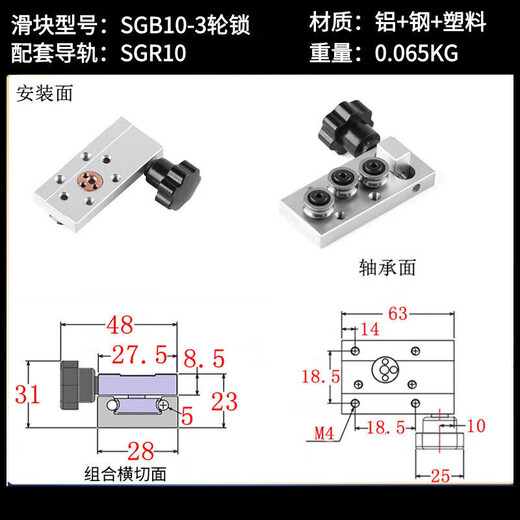 滑块型号：SGB10-3轮锁
配套导轨：SGR10

材质：铝+钢+塑料
重量：0.065KG

安装面

轴承面

48
27.5
8.5
31
23
5
28
组合横切面

63
14
18.5
M4
18.5
10
25