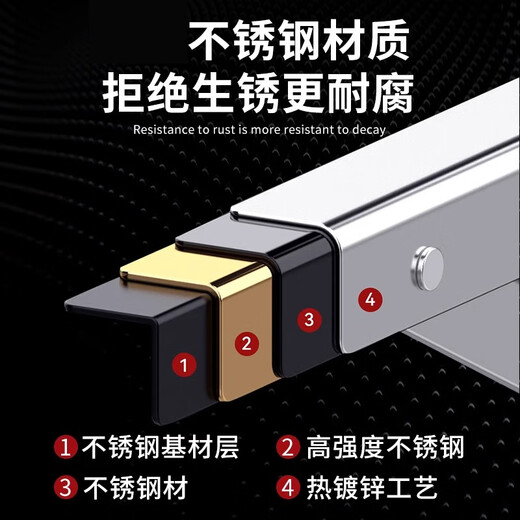 不锈钢材质
拒绝生锈更耐腐

Resistance to rust is more resistant to decay

4

3

2

1

1 不锈钢基材层
2 高强度不锈钢
3 不锈钢材
4 热镀锌工艺