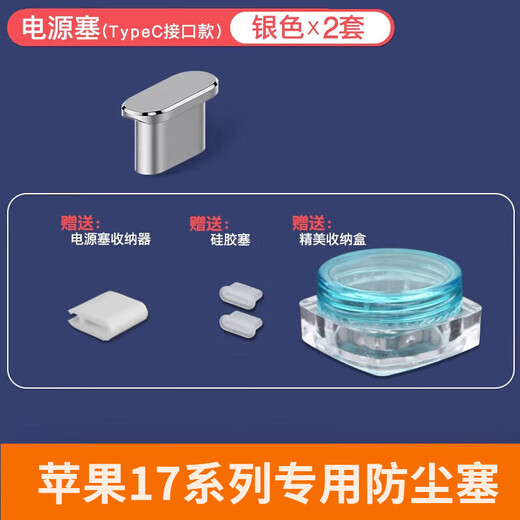 电源塞(TypeC接口款) 银色×2套

赠送:
电源塞收纳器

赠送:
硅胶塞

赠送:
精美收纳盒

苹果17系列专用防尘塞