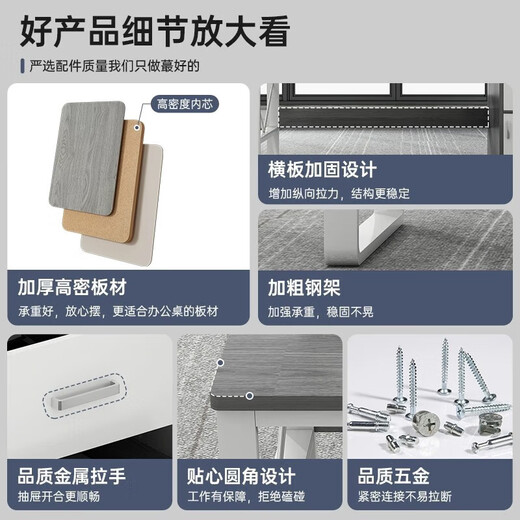 好产品细节放大看

严选配件质量我们只做蕞好的

高密度内芯

加厚高密板材

承重好，放心摆，更适合办公桌的板材

横板加固设计

增加纵向拉力，结构更稳定

加粗钢架

加强承重，稳固不晃

品质金属拉手

抽屉开合更顺畅

贴心圆角设计

工作有保障，拒绝磕碰

品质五金

紧密连接不易拉断