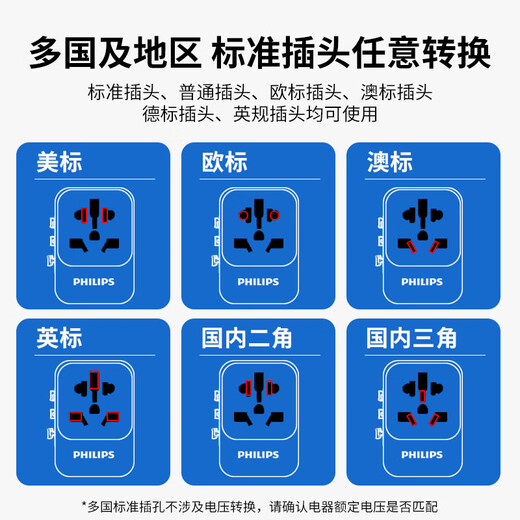 多国及地区 标准插头任意转换

标准插头、普通插头、欧标插头、澳标插头
德标插头、英规插头均可使用

美标

PHILIPS

欧标

PHILIPS

澳标

PHILIPS

英标

PHILIPS

国内二角

PHILIPS

国内三角

PHILIPS

*多国标准插孔不涉及电压转换，请确认电器额定电压是否匹配