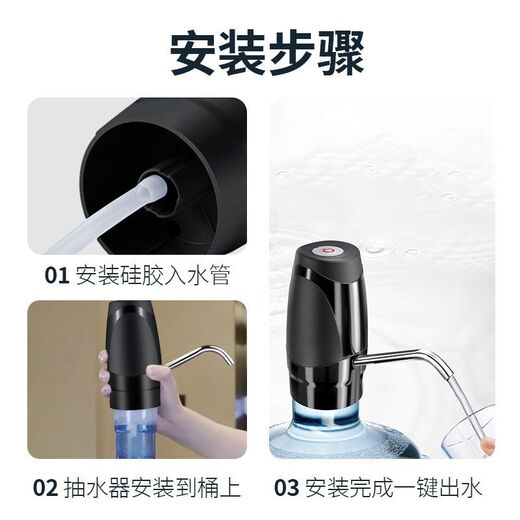 安装步骤

01 安装硅胶入水管

02 抽水器安装到桶上

03 安装完成一键出水