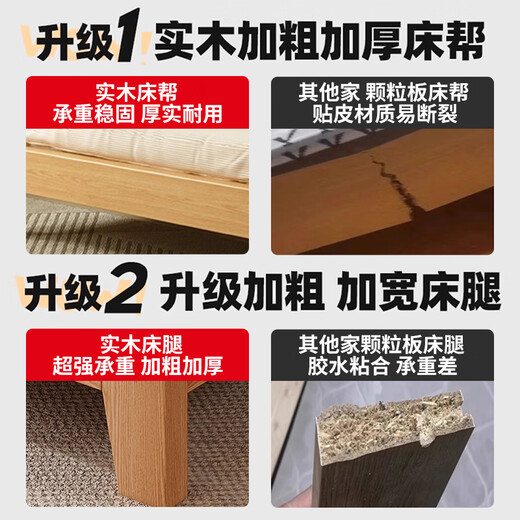 升级1 实木加粗加厚床帮

实木床帮
承重稳固 厚实耐用

其他家 颗粒板床帮
贴皮材质易断裂

升级2 升级加粗 加宽床腿

实木床腿
超强承重 加粗加厚

其他家颗粒板床腿
胶水粘合 承重差