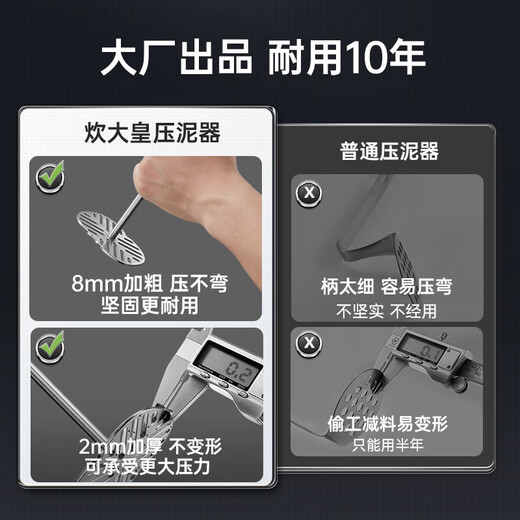 大厂出品 耐用10年

炊大皇压泥器

8mm加粗 压不弯
坚固更耐用

0.2

2mm加厚 不变形
可承受更大压力

普通压泥器

柄太细 容易压弯
不坚实 不经用

0.1

偷工减料易变形
只能用半年