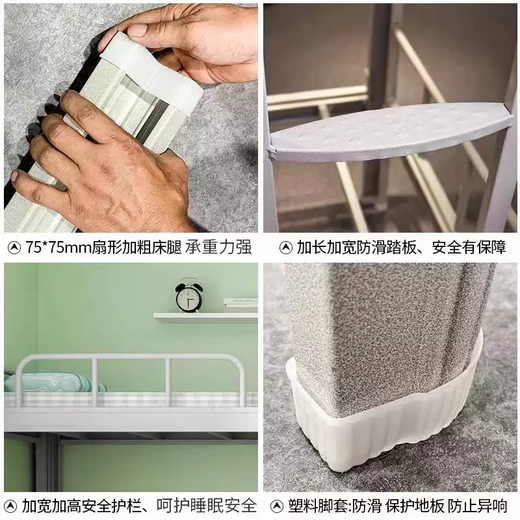 75*75mm扇形加粗床腿 承重力强

加长加宽防滑踏板、安全有保障

加宽加高安全护栏、呵护睡眠安全

塑料脚套:防滑 保护地板 防止异响