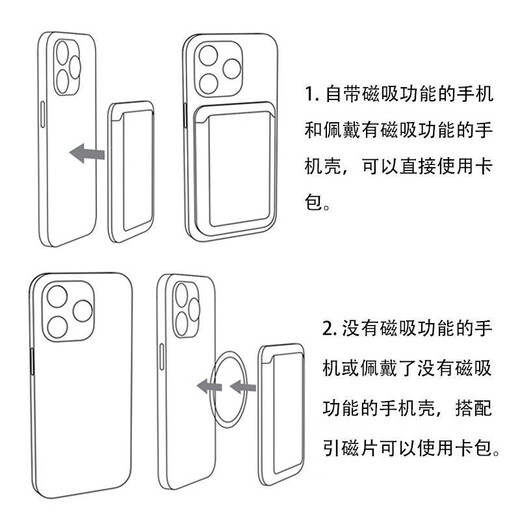 1. 自带磁吸功能的手机和佩戴有磁吸功能的手机壳，可以直接使用卡包。

2. 没有磁吸功能的手机或佩戴了没有磁吸功能的手机壳，搭配引磁片可以使用卡包。