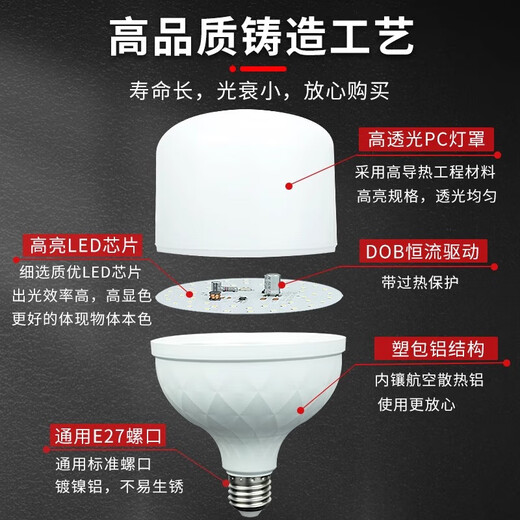 高品质铸造工艺

寿命长，光衰小，放心购买

高透光PC灯罩

采用高导热工程材料
高亮规格，透光均匀

高亮LED芯片

细选质优LED芯片
出光效率高，高显色
更好的体现物体本色

DOB恒流驱动

带过热保护

塑包铝结构

内镶航空散热铝
使用更放心

通用E27螺口

通用标准螺口
镀镍铝，不易生锈