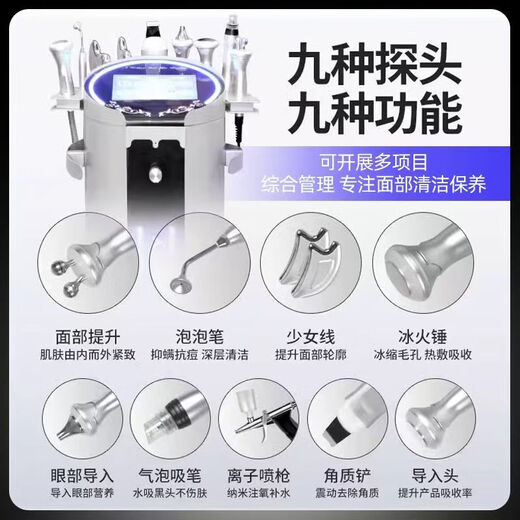 九种探头
九种功能

可开展多项目
综合管理 专注面部清洁保养

面部提升
肌肤由内而外紧致

泡泡笔
抑螨抗痘 深层清洁

少女线
提升面部轮廓

冰火锤
冰缩毛孔 热敷吸收

眼部导入
导入眼部营养

气泡吸笔
水吸黑头不伤肤

离子喷枪
纳米注氧补水

角质铲
震动去除角质

导入头
提升产品吸收率