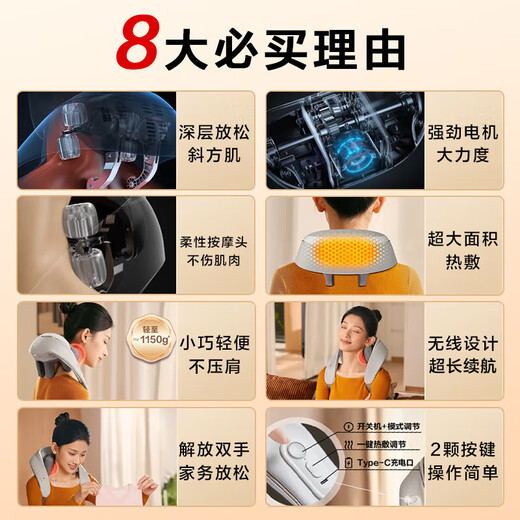 8大必买理由

深层放松
斜方肌

强劲电机
大力度

柔性按摩头
不伤肌肉

超大面积
热敷

轻至
≈1150g
小巧轻便
不压肩

无线设计
超长续航

解放双手
家务放松

开关机+模式调节
一键热敷调节
Type-C充电口
2颗按键
操作简单