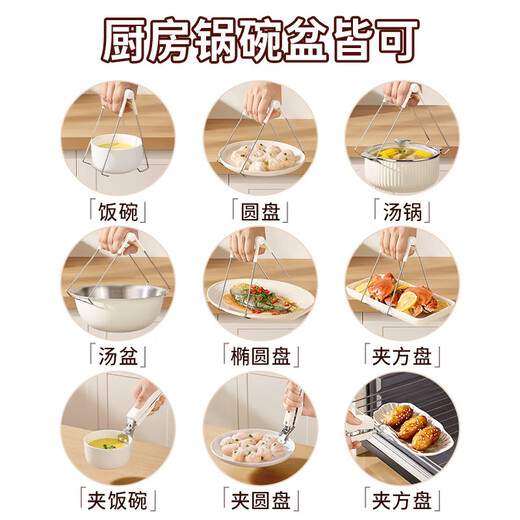 厨房锅碗盆皆可

「饭碗」

「圆盘」

「汤锅」

「汤盆」

「椭圆盘」

「夹方盘」

「夹饭碗」

「夹圆盘」

「夹方盘」