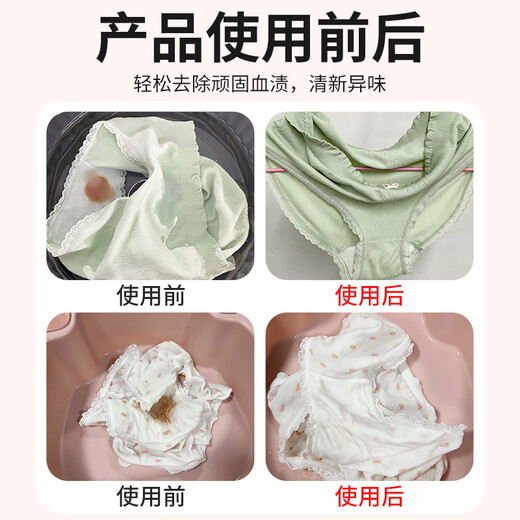 产品使用前后

轻松去除顽固血渍，清新异味

使用前

使用后

使用前

使用后