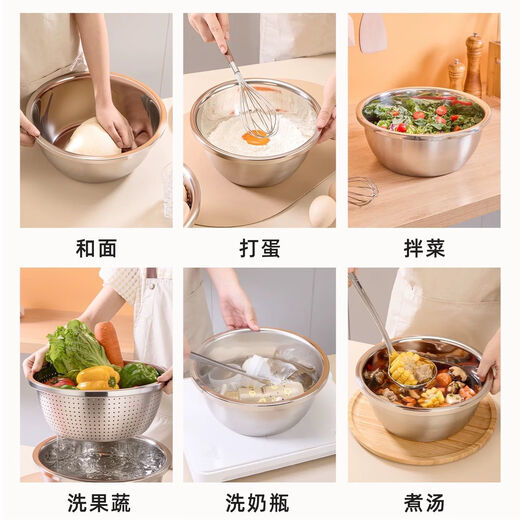 和面

打蛋

拌菜

洗果蔬

洗奶瓶

煮汤