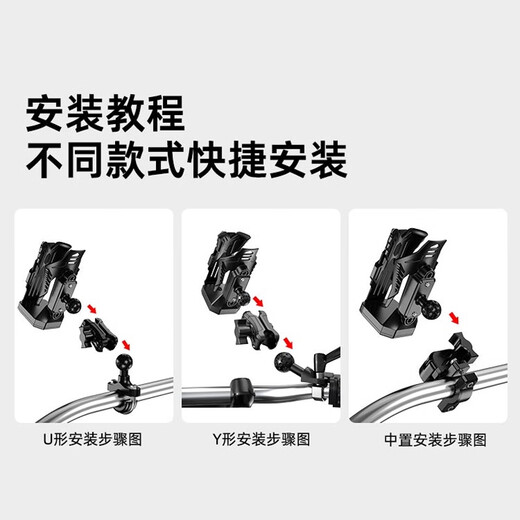 安装教程
不同款式快捷安装

U形安装步骤图

Y形安装步骤图

中置安装步骤图